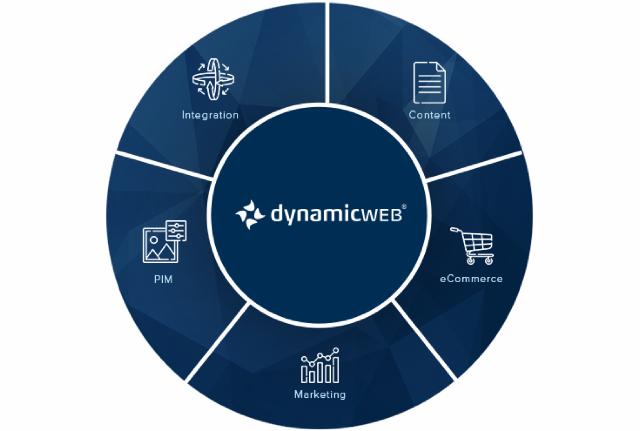 Integration

Content

dynamicWEB®

PIM

eCommerce

Marketing